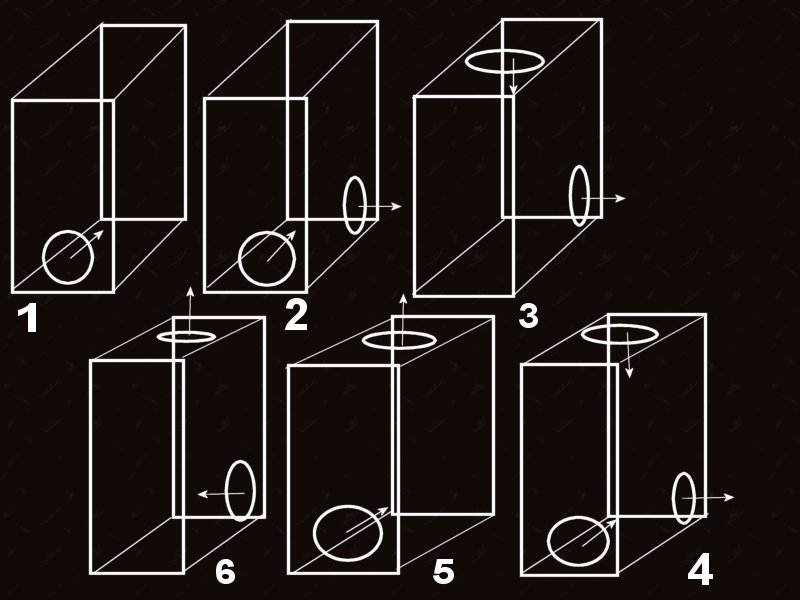 1

2

3

6

5

4